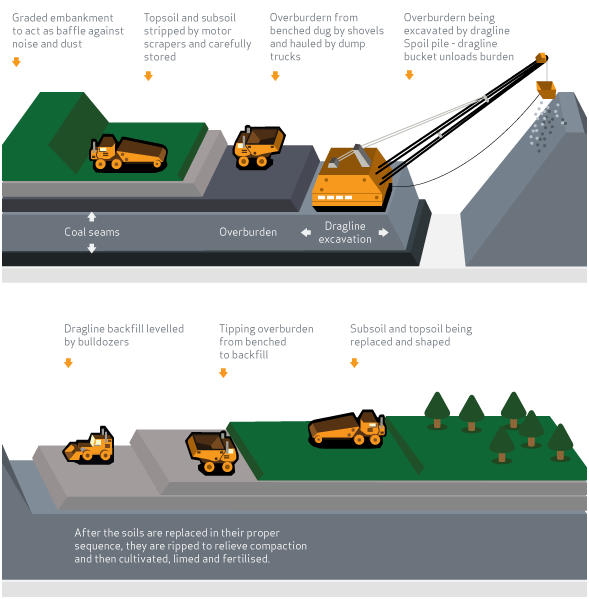 Graded embankment to act as baffle against noise and dust

Topsoil and subsoil stripped by motor scrapers and carefully stored

Overburdern from benched dug by shovels and hauled by dump trucks

Overburdern being excavated by dragline Spoil pile - dragline bucket unloads burden

Coal seams

Overburden

Dragline excavation

Dragline backfill levelled by bulldozers

Tipping overburden from benched to backfill

Subsoil and topsoil being replaced and shaped

After the soils are replaced in their proper sequence, they are ripped to relieve compaction and then cultivated, limed and fertilised.